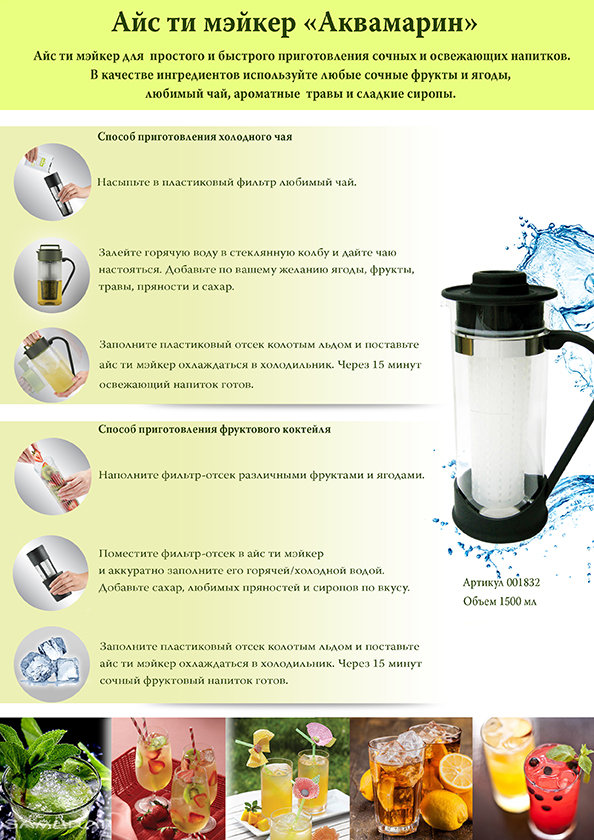 Айс ти мэйкер «Аквамарин»

Айс ти мэйкер для простого и быстрого приготовления сочных и освежающих напитков. В качестве ингредиентов используйте любые сочные фрукты и ягоды, любимый чай, ароматные травы и сладкие сиропы.

Способ приготовления холодного чая

Насыпьте в пластиковый фильтр любимый чай.

Залейте горячую воду в стеклянную колбу и дайте чаю настояться. Добавьте по вашему желанию ягоды, фрукты, травы, пряности и сахар.

Заполните пластиковый отсек колотым льдом и поставьте айс ти мэйкер охлаждаться в холодильник. Через 15 минут освежающий напиток готов.

Способ приготовления фруктового коктейля

Наполните фильтр-отсек различными фруктами и ягодами.

Поместите фильтр-отсек в айс ти мэйкер и аккуратно заполните его горячей/холодной водой. Добавьте сахар, любимых пряностей и сиропов по вкусу.

Заполните пластиковый отсек колотым льдом и поставьте айс ти мэйкер охлаждаться в холодильник. Через 15 минут сочный фруктовый напиток готов.

Артикул 001832
Объем 1500 мл